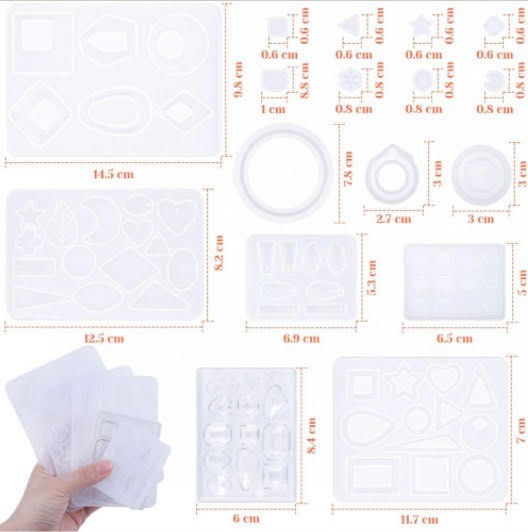 9.8 cm
14.5 cm
0.6 cm
0.6 cm
0.6 cm
0.6 cm
0.6 cm
0.6 cm
0.6 cm
0.6 cm
8.8 cm
1 cm
0.8 cm
0.8 cm
0.8 cm
0.8 cm
0.8 cm
0.8 cm
7.8 cm
3 cm
2.7 cm
3 cm
3 cm
8.2 cm
12.5 cm
5.3 cm
6.9 cm
5 cm
6.5 cm
8.4 cm
6 cm
7 cm
11.7 cm